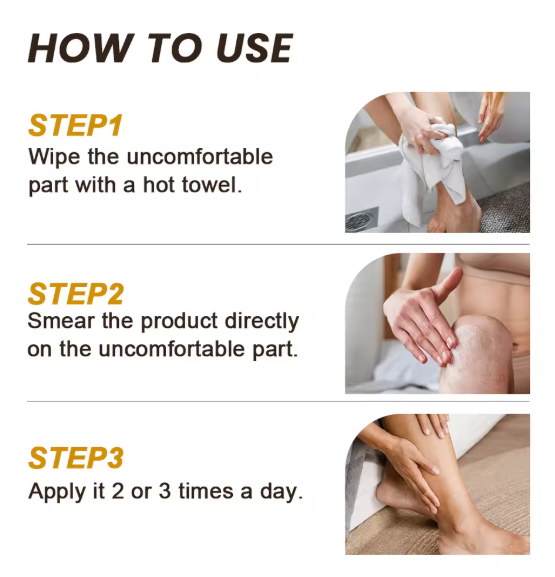 HOW TO USE

STEP1
Wipe the uncomfortable part with a hot towel.

STEP2
Smear the product directly on the uncomfortable part.

STEP3
Apply it 2 or 3 times a day.